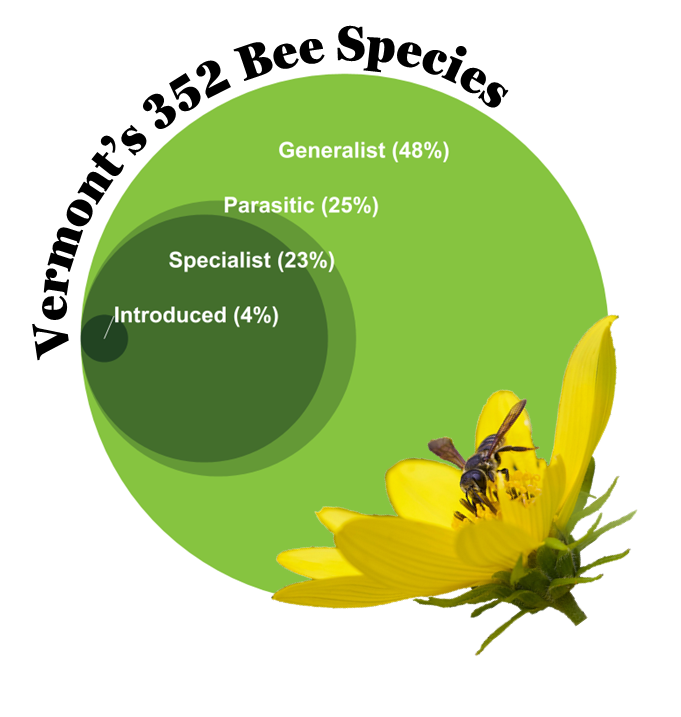 Vermont's 352 Bee Species

Generalist (48%)

Parasitic (25%)

Specialist (23%)

Introduced (4%)